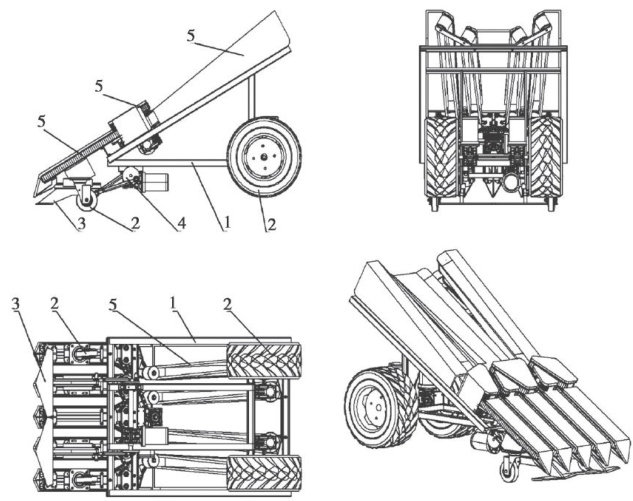 5
5
5
3
2
4
1
2
3
2
5
1
2