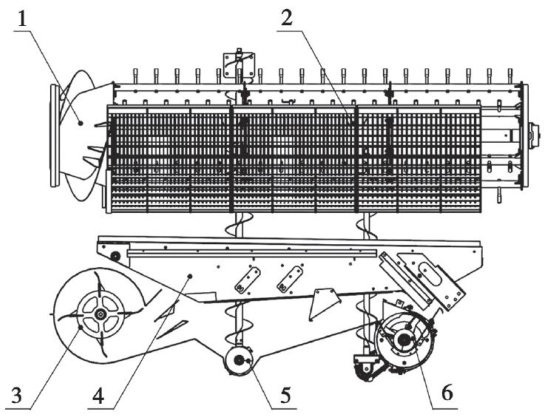 1
2
3
4
5
6