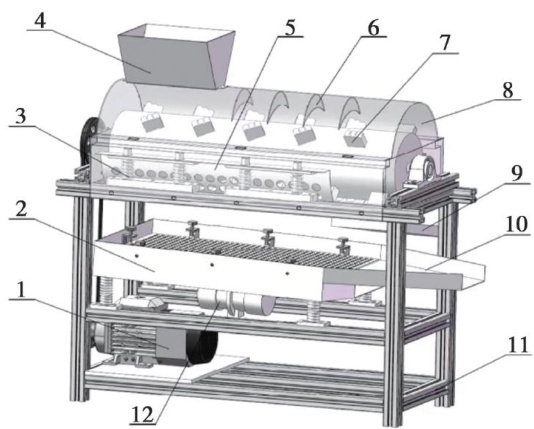 4
5
6
7
8
3
9
2
10
1
11
12