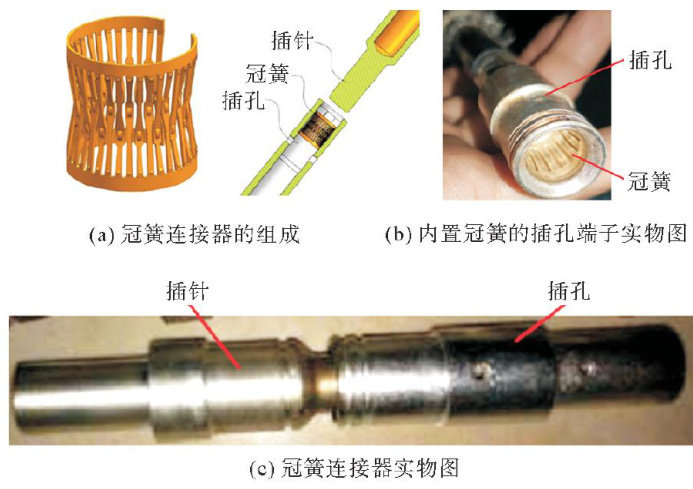 插针
冠簧
插孔
插孔
冠簧
(a) 冠簧连接器的组成
(b) 内置冠簧的插孔端子实物图
插针
插孔
(c) 冠簧连接器实物图